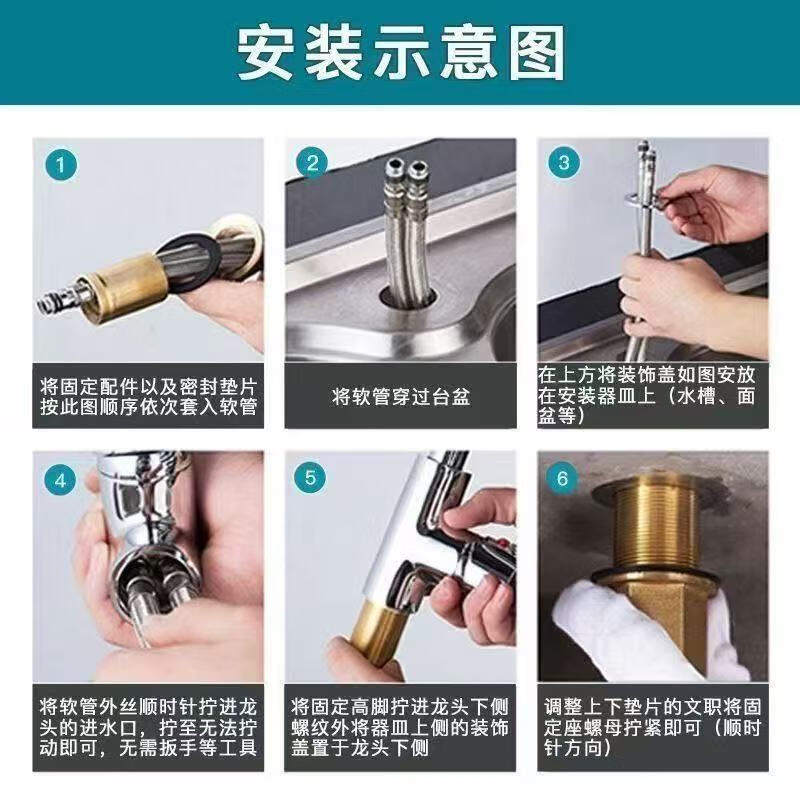 安装示意图

1
将固定配件以及密封垫片按此图顺序依次套入软管

2
将软管穿过台盆

3
在上方将装饰盖如图安放在安装器皿上（水槽、面盆等）

4
将软管外丝顺时针拧进龙头的进水口，拧至无法拧动即可，无需扳手等工具

5
将固定高脚拧进龙头下侧螺纹外将器皿上侧的装饰盖置于龙头下侧

6
调整上下垫片的文职将固定座螺母拧紧即可（顺时针方向）